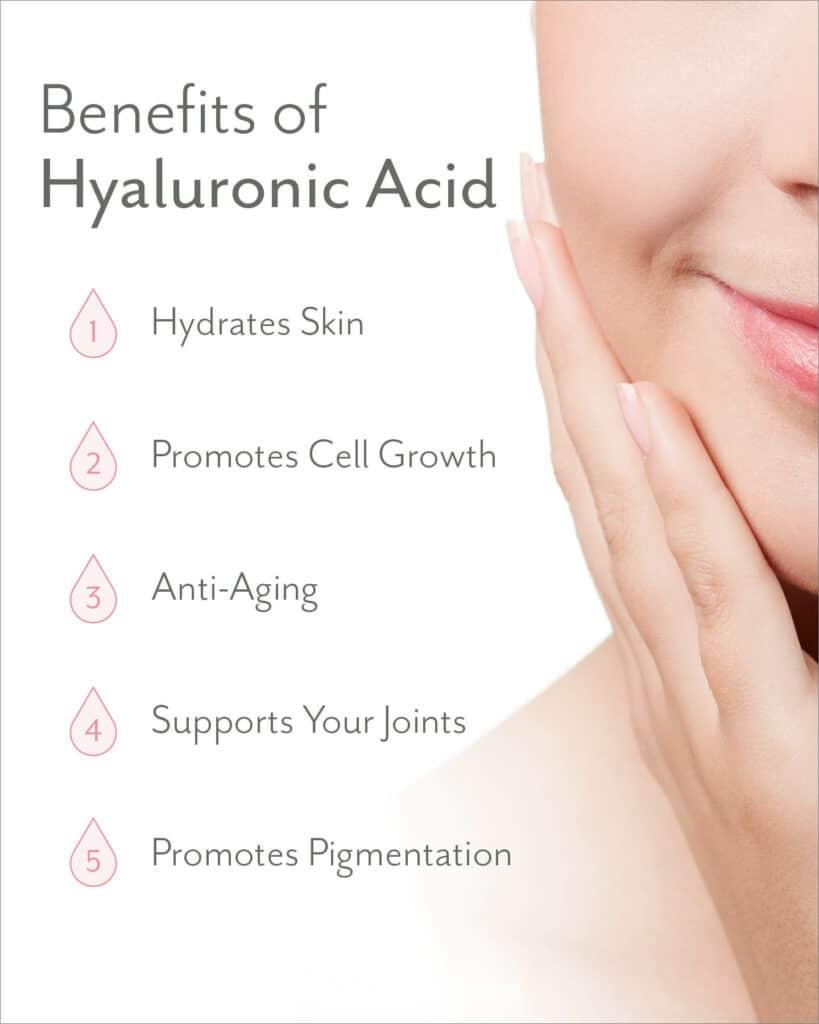 Benefits of
Hyaluronic Acid

1 Hydrates Skin

2 Promotes Cell Growth

3 Anti-Aging

4 Supports Your Joints

5 Promotes Pigmentation